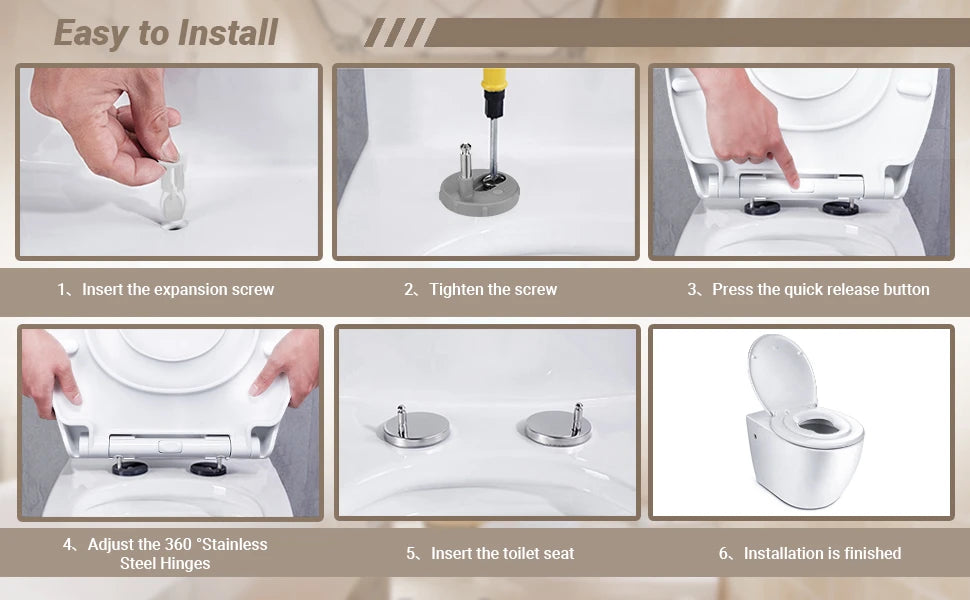 Easy to Install

1、Insert the expansion screw

2、Tighten the screw

3、Press the quick release button

4、Adjust the 360 °Stainless Steel Hinges

5、Insert the toilet seat

6、Installation is finished