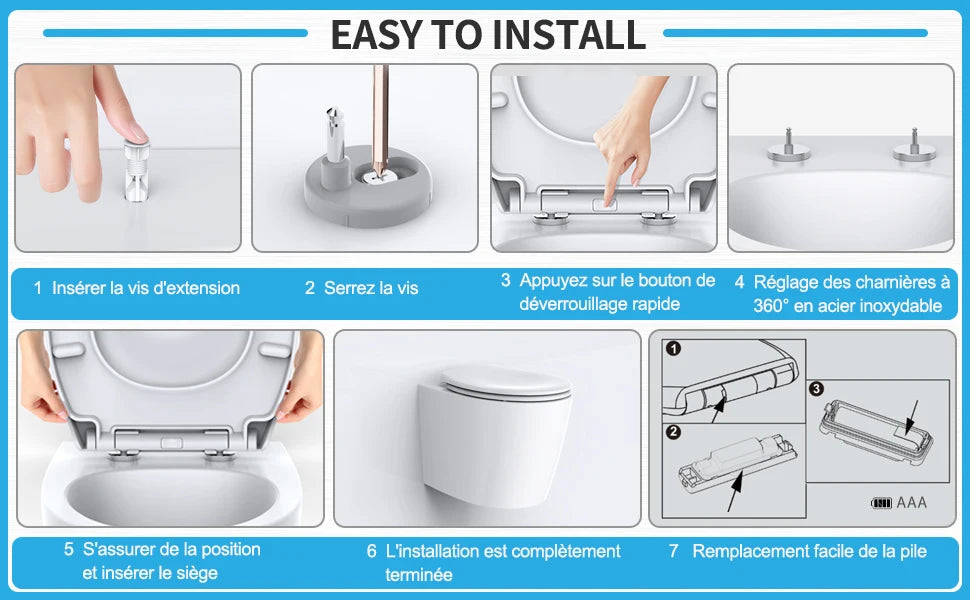 EASY TO INSTALL

1 Insérer la vis d'extension

2 Serrez la vis

3 Appuyez sur le bouton de déverrouillage rapide

4 Réglage des charnières à 360° en acier inoxydable

1

2

3

AAA

5 S'assurer de la position et insérer le siège

6 L'installation est complètement terminée

7 Remplacement facile de la pile